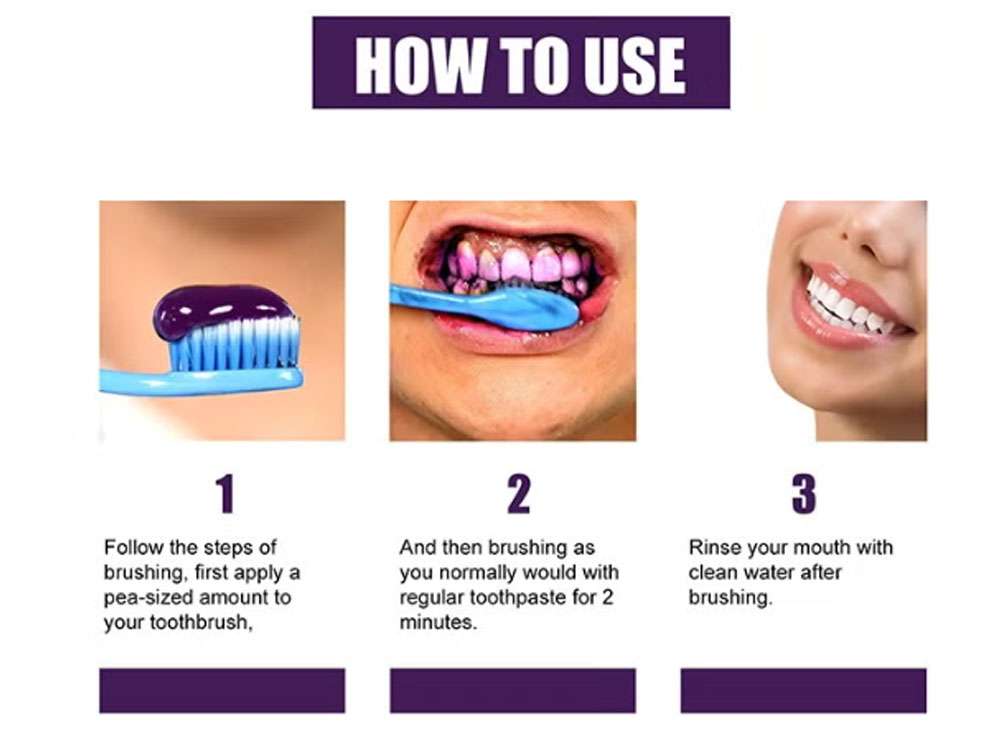 HOW TO USE

1

Follow the steps of brushing, first apply a pea-sized amount to your toothbrush,

2

And then brushing as you normally would with regular toothpaste for 2 minutes.

3

Rinse your mouth with clean water after brushing.