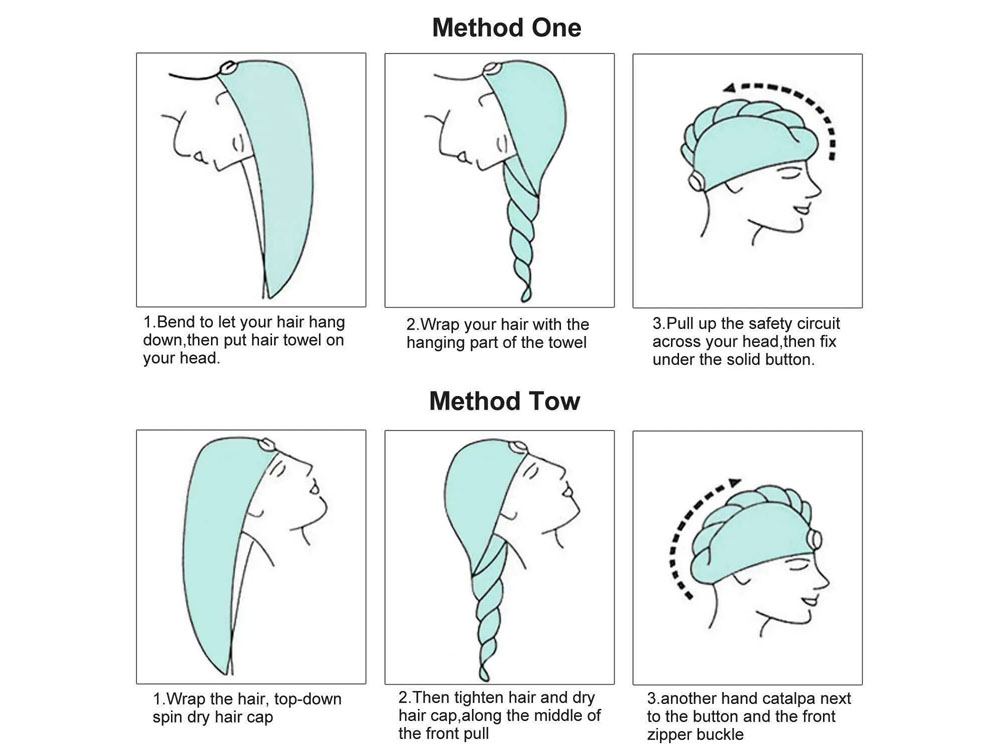 Method One

1.Bend to let your hair hang down,then put hair towel on your head.

2.Wrap your hair with the hanging part of the towel

3.Pull up the safety circuit across your head,then fix under the solid button.

Method Tow

1.Wrap the hair, top-down spin dry hair cap

2.Then tighten hair and dry hair cap,along the middle of the front pull

3.another hand catalpa next to the button and the front zipper buckle