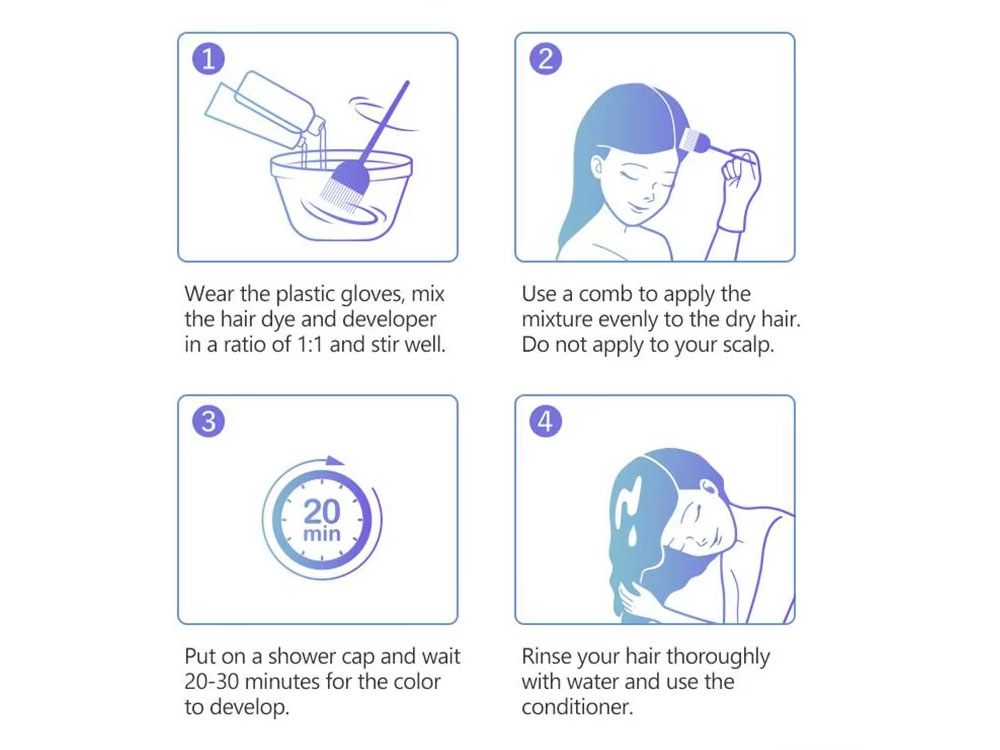 1

Wear the plastic gloves, mix the hair dye and developer in a ratio of 1:1 and stir well.

2

Use a comb to apply the mixture evenly to the dry hair. Do not apply to your scalp.

3

20 min

Put on a shower cap and wait 20-30 minutes for the color to develop.

4

Rinse your hair thoroughly with water and use the conditioner.